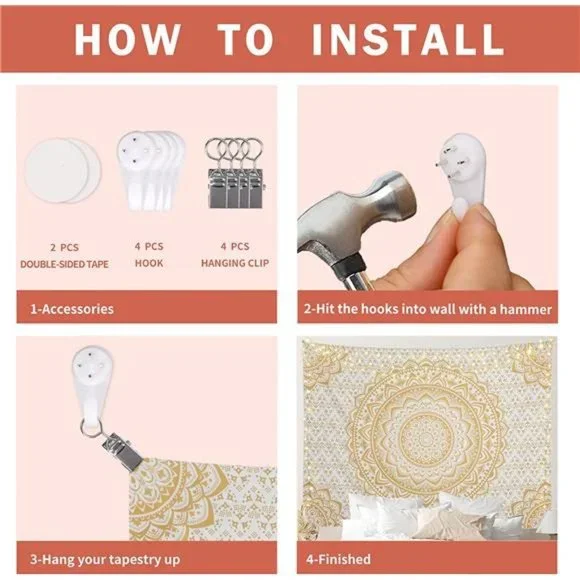 HOW TO INSTALL

2 PCS
DOUBLE-SIDED TAPE

4 PCS
HOOK

4 PCS
HANGING CLIP

1-Accessories

2-Hit the hooks into wall with a hammer

3-Hang your tapestry up

4-Finished